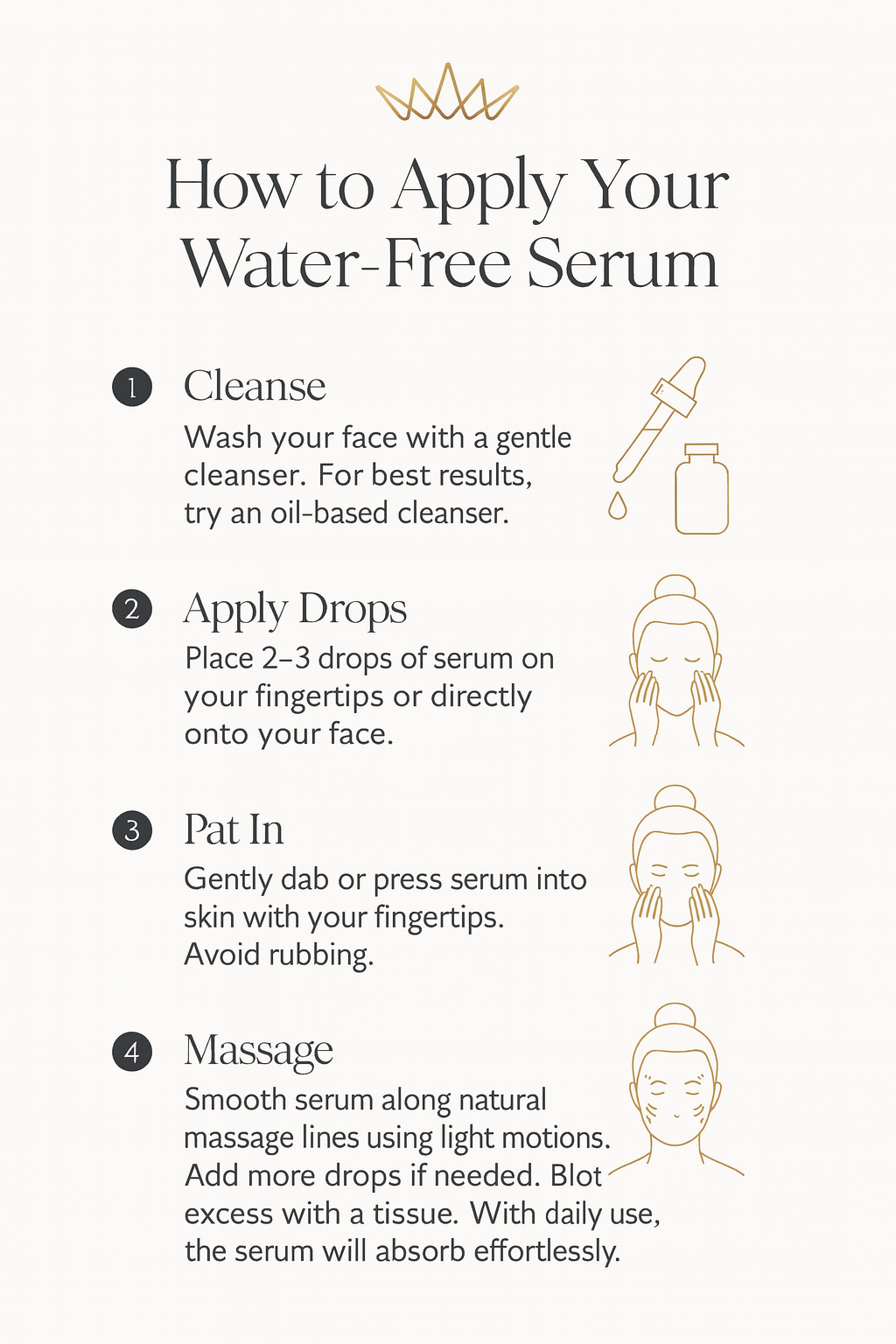 How to Apply Your Water-Free Serum

1 Cleanse
Wash your face with a gentle cleanser. For best results, try an oil-based cleanser.

2 Apply Drops
Place 2–3 drops of serum on your fingertips or directly onto your face.

3 Pat In
Gently dab or press serum into skin with your fingertips. Avoid rubbing.

4 Massage
Smooth serum along natural massage lines using light motions. Add more drops if needed. Blot excess with a tissue. With daily use, the serum will absorb effortlessly.